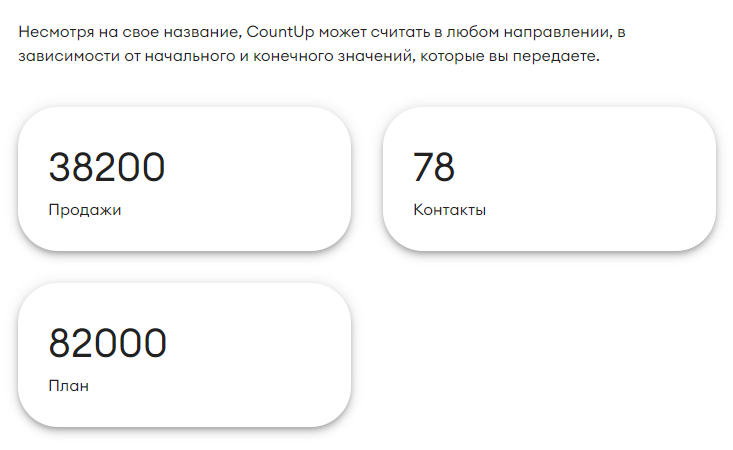 Несмотря на свое название, CountUp может считать в любом направлении, в зависимости от начального и конечного значений, которые вы передаете.

38200

Продажи

78

Контакты

82000

План